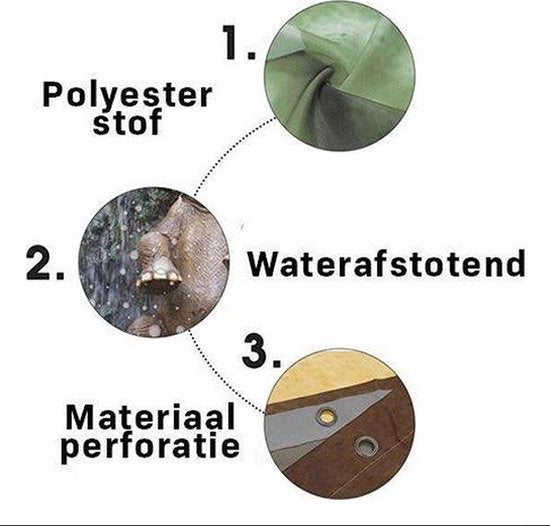 1.

Polyester stof

2.

Waterafstotend

3.

Materiaal perforatie