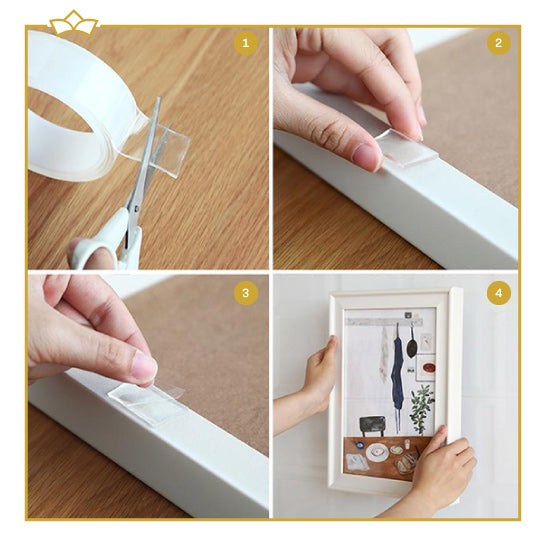 1

2

3

4