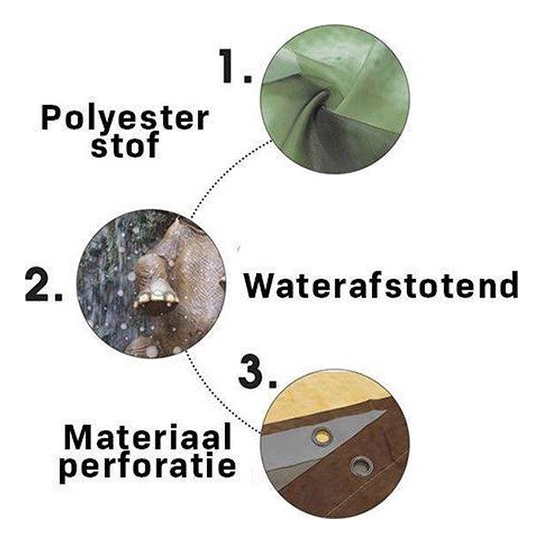 1.

Polyester stof

2.

Waterafstotend

3.

Materiaal perforatie