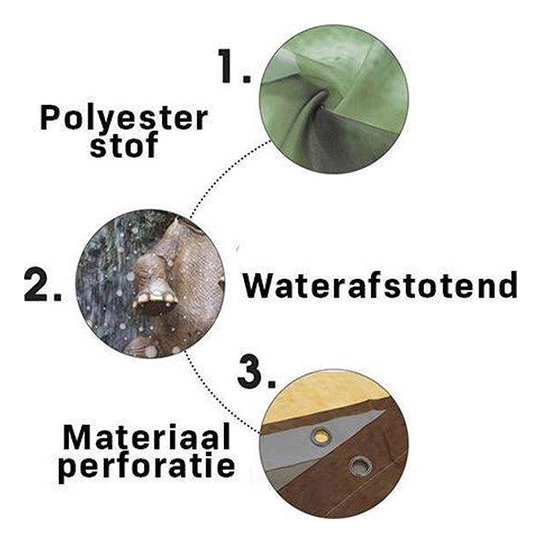 1.

Polyester stof

2.

Waterafstotend

3.

Materiaal perforatie